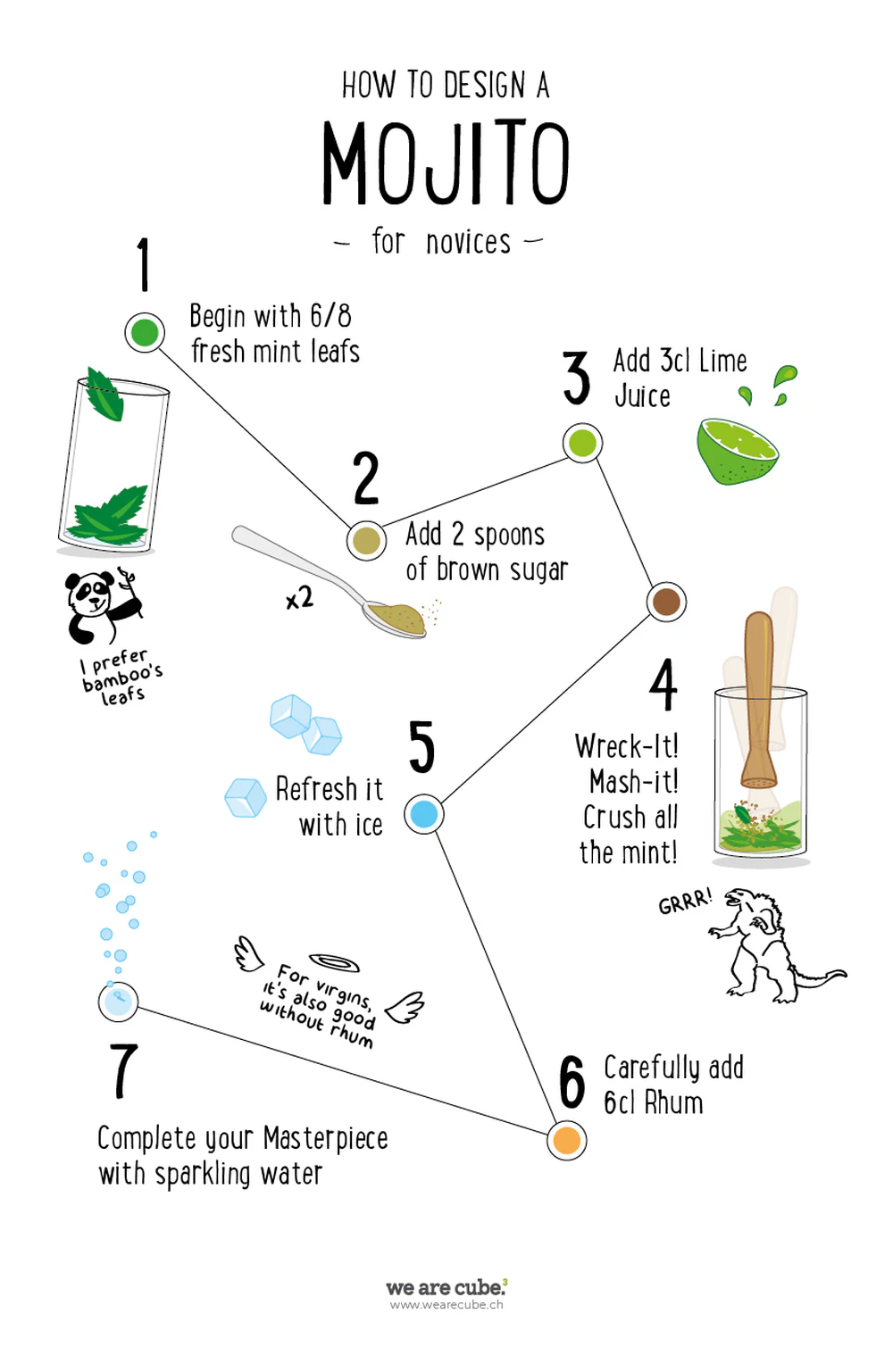 HOW TO DESIGN A
MOJITO
– for novices –

1
Begin with 6/8 fresh mint leafs

I prefer bamboo's leafs

2
Add 2 spoons of brown sugar

x2

3
Add 3cl Lime Juice

4
Wreck-It! Mash-it! Crush all the mint!

GRRR!

5
Refresh it with ice

6
Carefully add 6cl Rhum

For virgins, it's also good without rhum

7
Complete your Masterpiece with sparkling water

we are cube.³
www.wearecube.ch